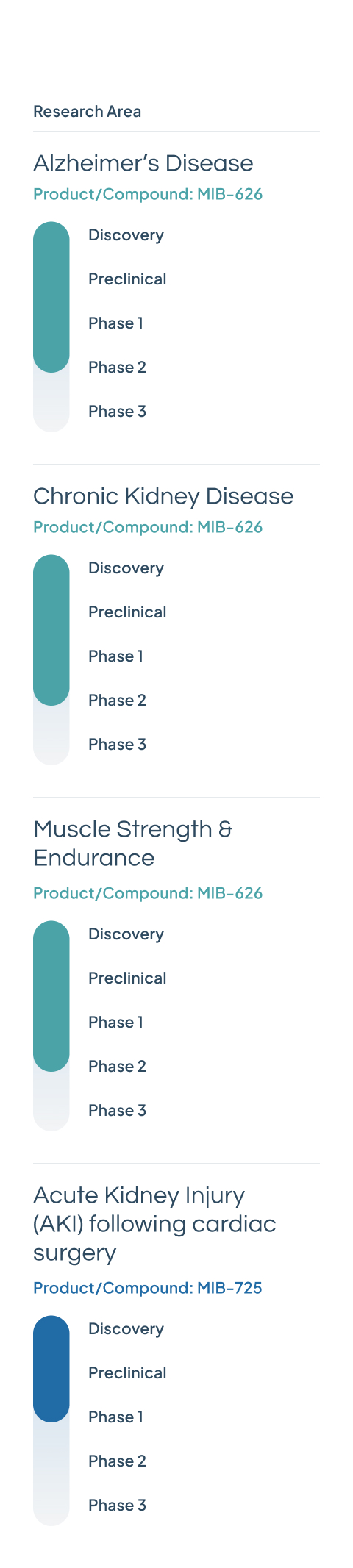 Research Area

Alzheimer's Disease

Product/Compound: MIB-626

Discovery

Preclinical

Phase 1

Phase 2

Phase 3

Chronic Kidney Disease

Product/Compound: MIB-626

Discovery

Preclinical

Phase 1

Phase 2

Phase 3

Muscle Strength & Endurance

Product/Compound: MIB-626

Discovery

Preclinical

Phase 1

Phase 2

Phase 3

Acute Kidney Injury (AKI) following cardiac surgery

Product/Compound: MIB-725

Discovery

Preclinical

Phase 1

Phase 2

Phase 3